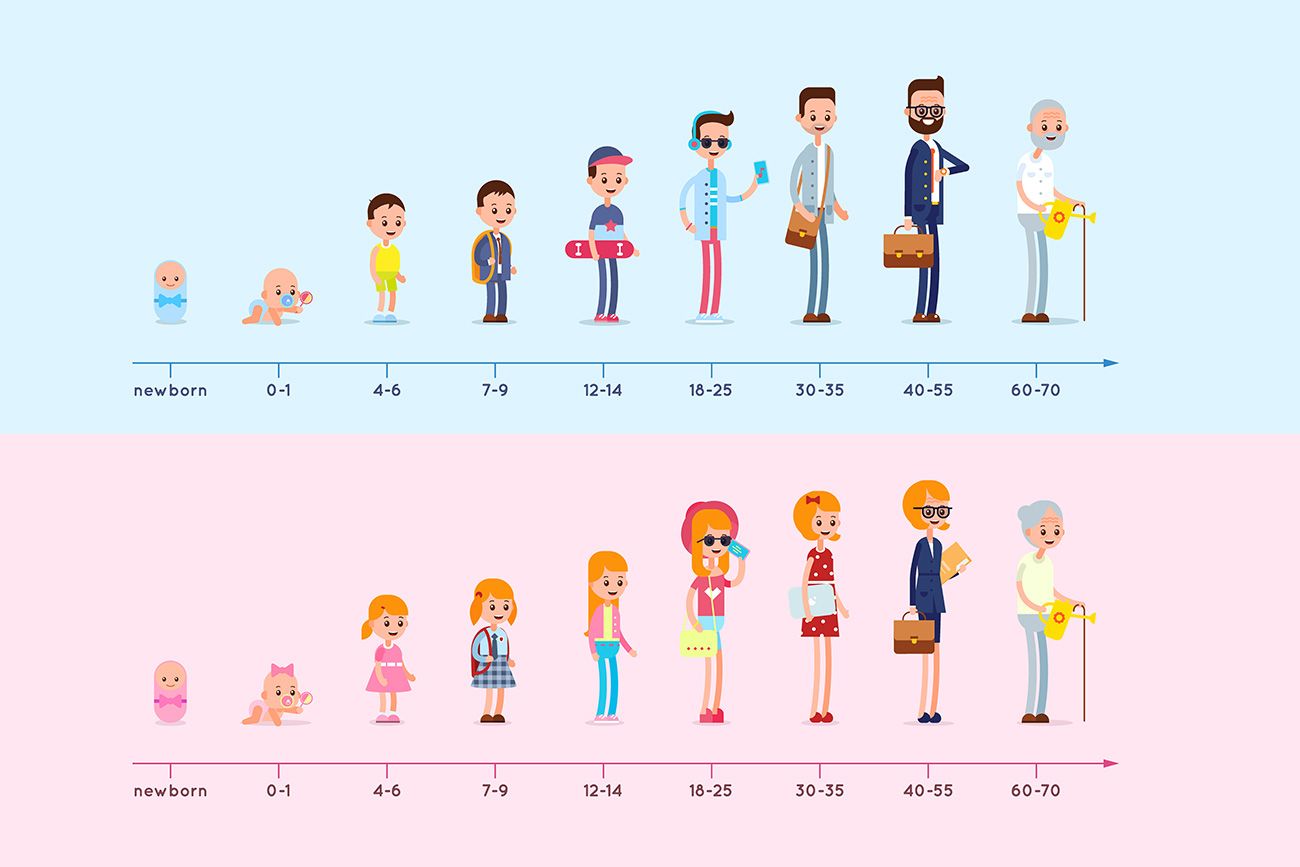 newborn 0-1 4-6 7-9 12-14 18-25 30-35 40-55 60-70

newborn 0-1 4-6 7-9 12-14 18-25 30-35 40-55 60-70