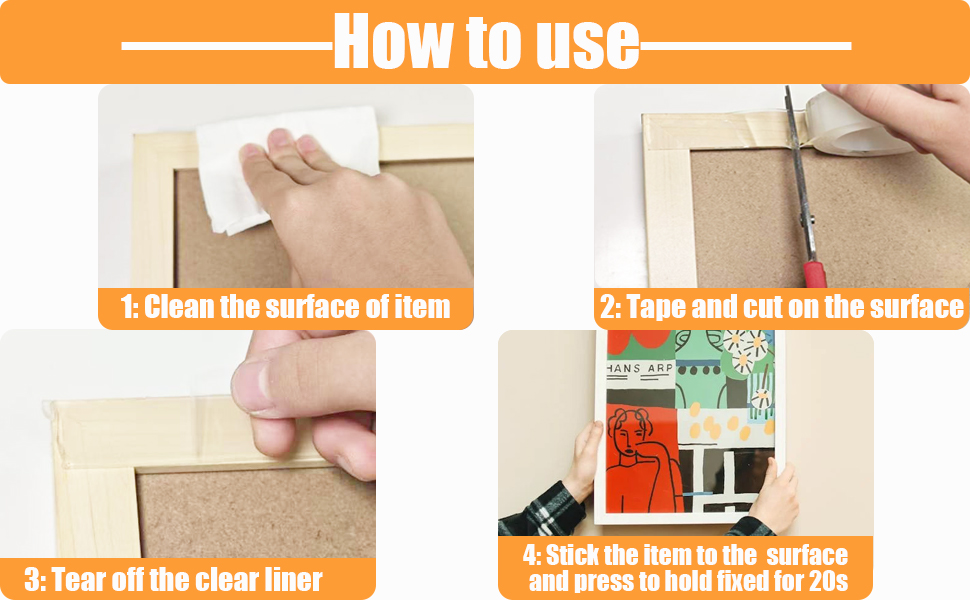 How to use

1: Clean the surface of item

2: Tape and cut on the surface

3: Tear off the clear liner

HANS ARP

4: Stick the item to the surface and press to hold fixed for 20s