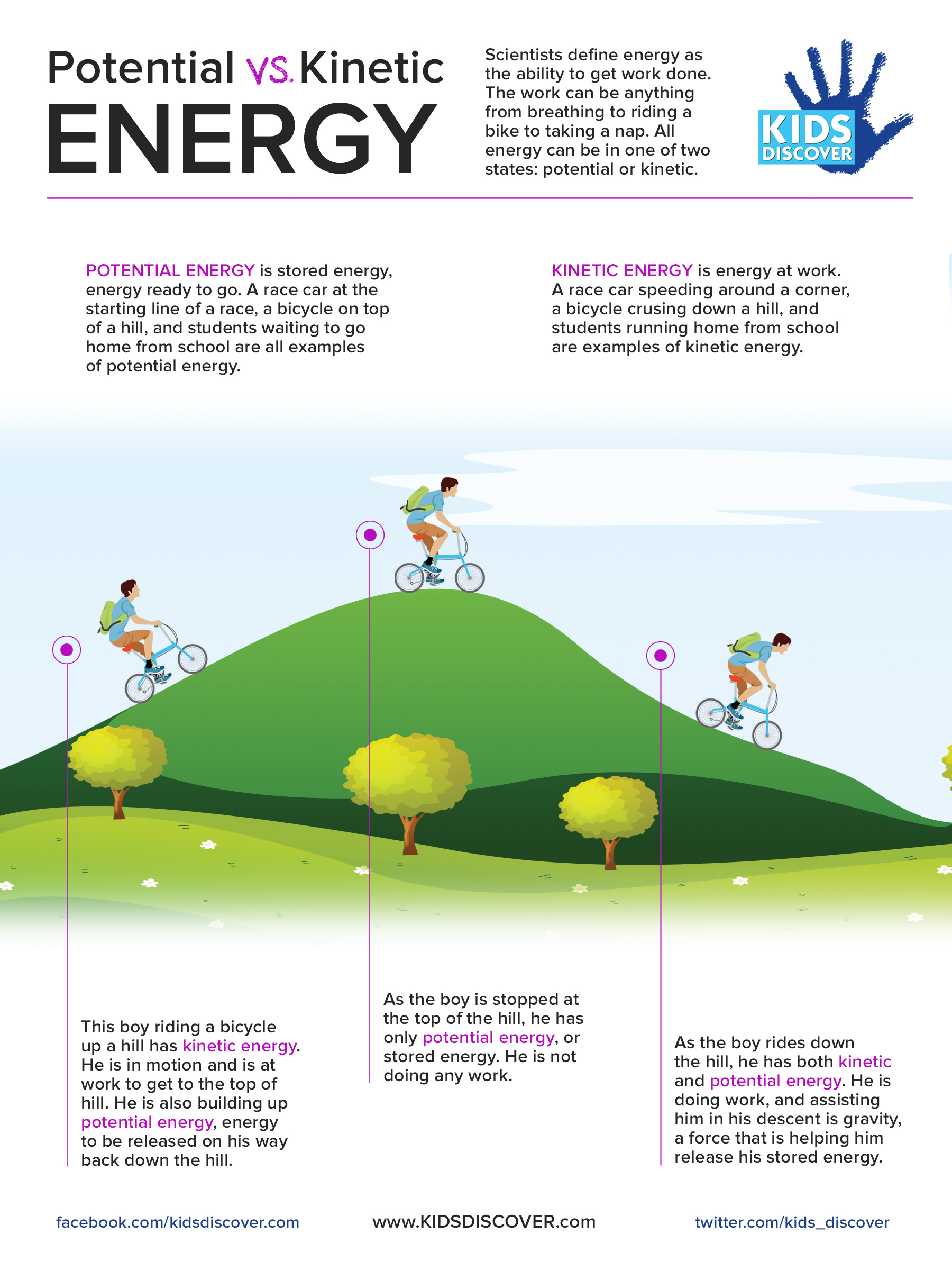 Potential VS. Kinetic
ENERGY

Scientists define energy as the ability to get work done. The work can be anything from breathing to riding a bike to taking a nap. All energy can be in one of two states: potential or kinetic.

KIDS DISCOVER

POTENTIAL ENERGY is stored energy, energy ready to go. A race car at the starting line of a race, a bicycle on top of a hill, and students waiting to go home from school are all examples of potential energy.

KINETIC ENERGY is energy at work. A race car speeding around a corner, a bicycle crusing down a hill, and students running home from school are examples of kinetic energy.

This boy riding a bicycle up a hill has kinetic energy. He is in motion and is at work to get to the top of hill. He is also building up potential energy, energy to be released on his way back down the hill.

As the boy is stopped at the top of the hill, he has only potential energy, or stored energy. He is not doing any work.

As the boy rides down the hill, he has both kinetic and potential energy. He is doing work, and assisting him in his descent is gravity, a force that is helping him release his stored energy.

facebook.com/kidsdiscover.com
www.KIDSDISCOVER.com
twitter.com/kids_discover